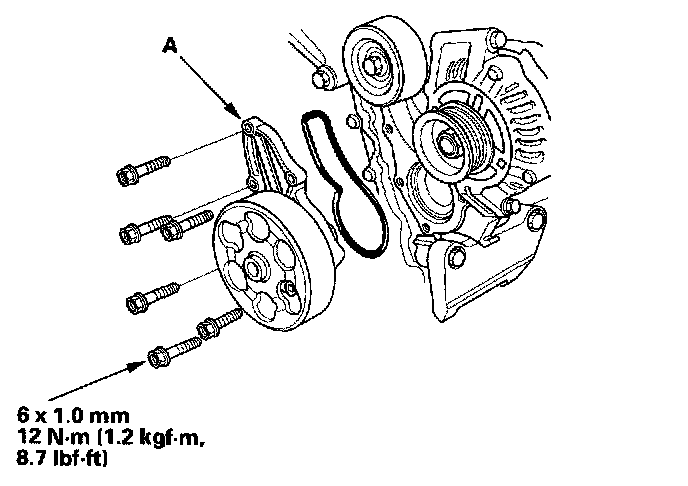 A

6 x 1.0 mm
12 N·m (1.2 kgf·m, 8.7 lbf·ft)