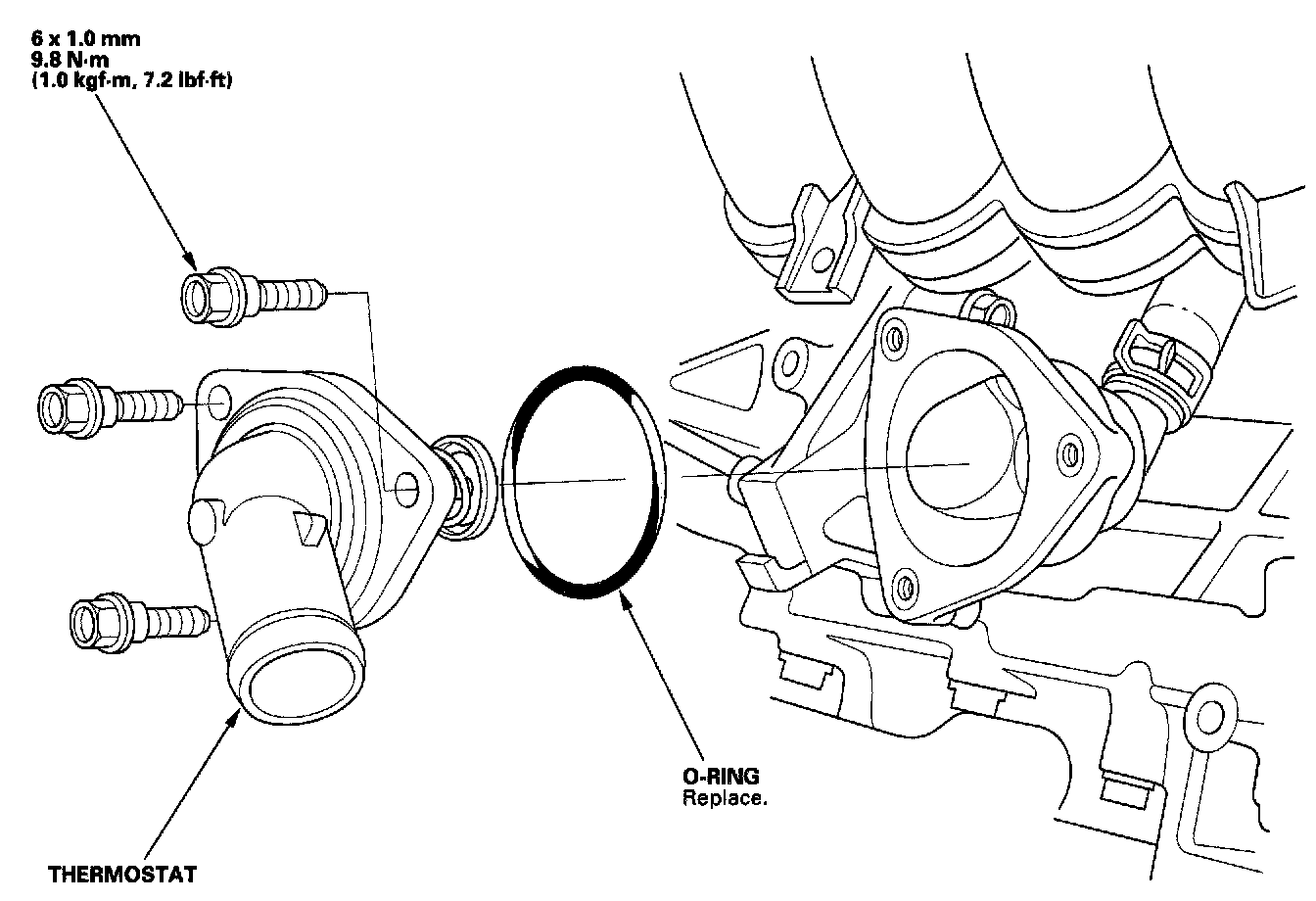 6 x 1.0 mm
9.8 N·m
(1.0 kgf·m, 7.2 lbf·ft)

O-RING
Replace.

THERMOSTAT