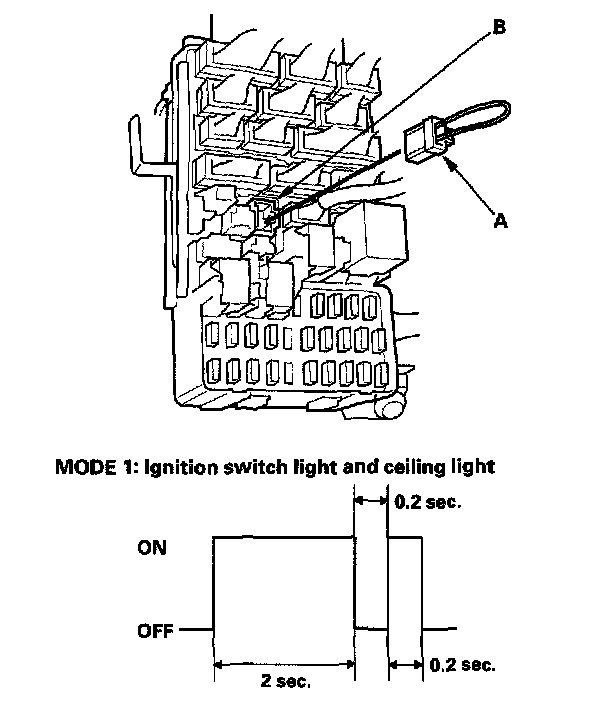 B

A

MODE 1: Ignition switch light and ceiling light

0.2 sec.

ON

OFF

2 sec.

0.2 sec.