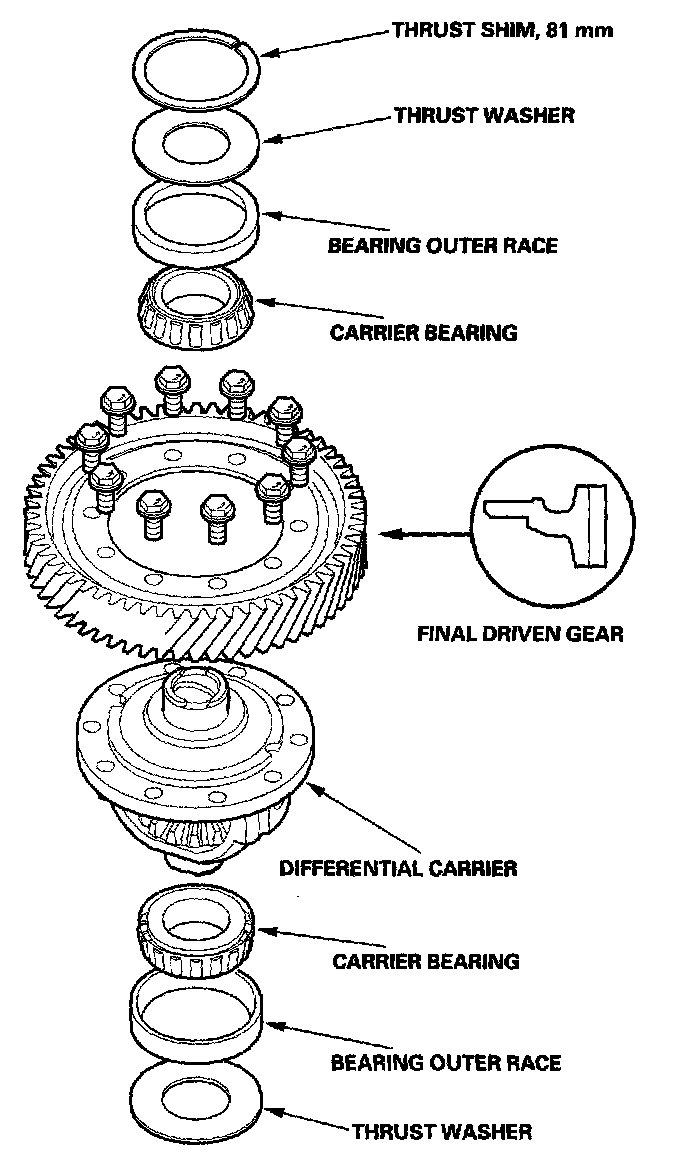 THRUST SHIM, 81 mm

THRUST WASHER

BEARING OUTER RACE

CARRIER BEARING

FINAL DRIVEN GEAR

DIFFERENTIAL CARRIER

CARRIER BEARING

BEARING OUTER RACE

THRUST WASHER