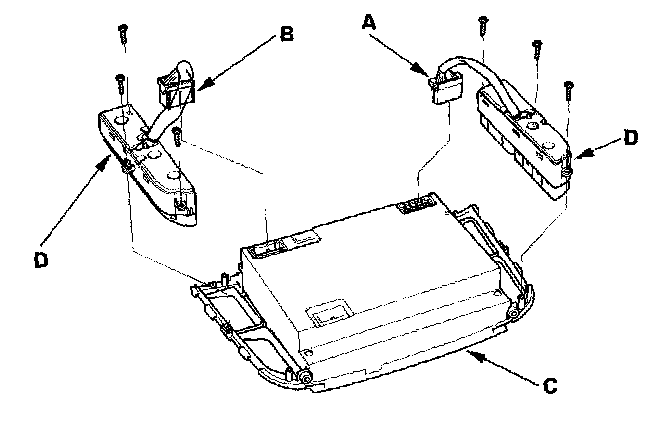 B
A
D
D
C