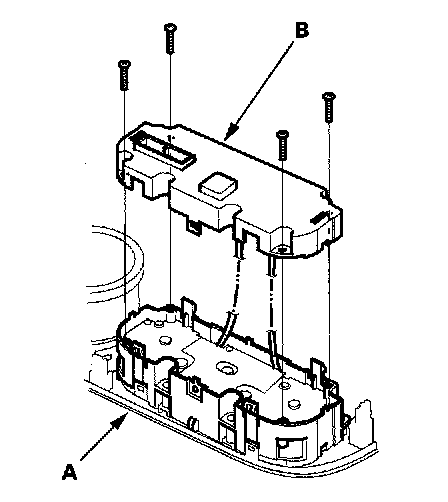 B

A