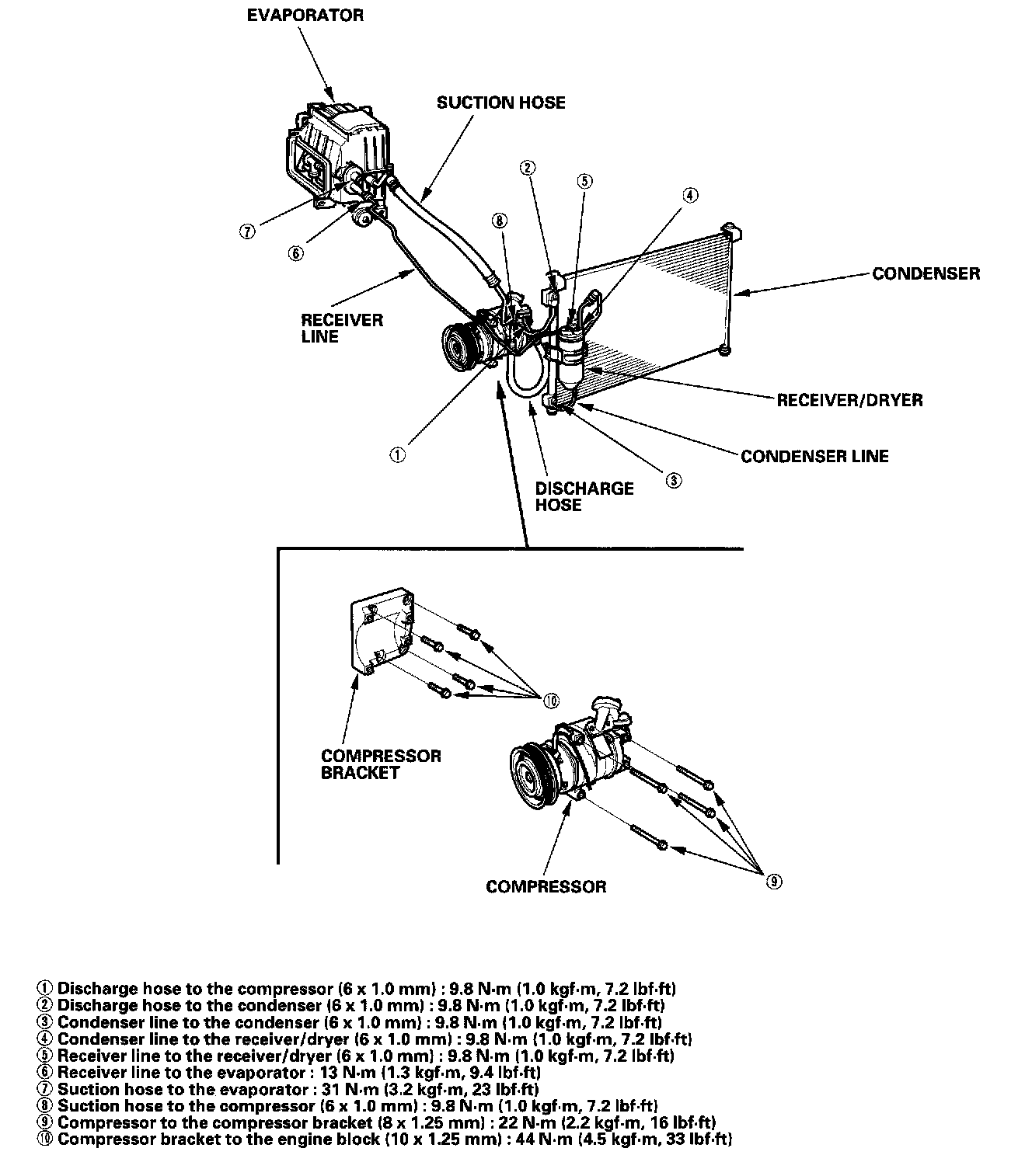 EVAPORATOR

SUCTION HOSE

②

⑤

④

⑧

⑦

⑥

CONDENSER

RECEIVER LINE

RECEIVER/DRYER

CONDENSER LINE

①

③

DISCHARGE HOSE

⑩

COMPRESSOR BRACKET

COMPRESSOR

⑨

① Discharge hose to the compressor (6 x 1.0 mm) : 9.8 N·m (1.0 kgf·m, 7.2 lbf·ft)
② Discharge hose to the condenser (6 x 1.0 mm) : 9.8 N·m (1.0 kgf·m, 7.2 lbf·ft)
③ Condenser line to the condenser (6 x 1.0 mm) : 9.8 N·m (1.0 kgf·m, 7.2 lbf·ft)
④ Condenser line to the receiver/dryer (6 x 1.0 mm) : 9.8 N·m (1.0 kgf·m, 7.2 lbf·ft)
⑤ Receiver line to the receiver/dryer (6 x 1.0 mm) : 9.8 N·m (1.0 kgf·m, 7.2 lbf·ft)
⑥ Receiver line to the evaporator : 13 N·m (1.3 kgf·m, 9.4 lbf·ft)
⑦ Suction hose to the evaporator : 31 N·m (3.2 kgf·m, 23 lbf·ft)
⑧ Suction hose to the compressor (6 x 1.0 mm) : 9.8 N·m (1.0 kgf·m, 7.2 lbf·ft)
⑨ Compressor to the compressor bracket (8 x 1.25 mm) : 22 N·m (2.2 kgf·m, 16 lbf·ft)
⑩ Compressor bracket to the engine block (10 x 1.25 mm) : 44 N·m (4.5 kgf·m, 33 lbf·ft)