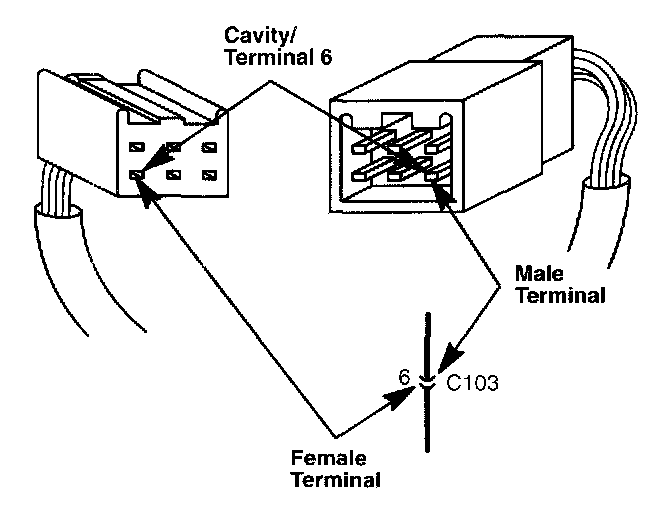 Cavity/
Terminal 6

Male
Terminal

6
C103

Female
Terminal