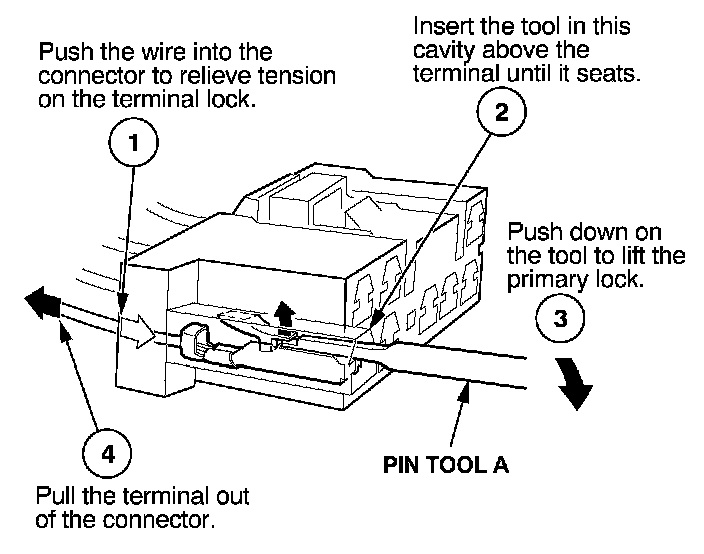 Push the wire into the connector to relieve tension on the terminal lock.

1

Insert the tool in this cavity above the terminal until it seats.

2

Push down on the tool to lift the primary lock.

3

4

Pull the terminal out of the connector.

PIN TOOL A