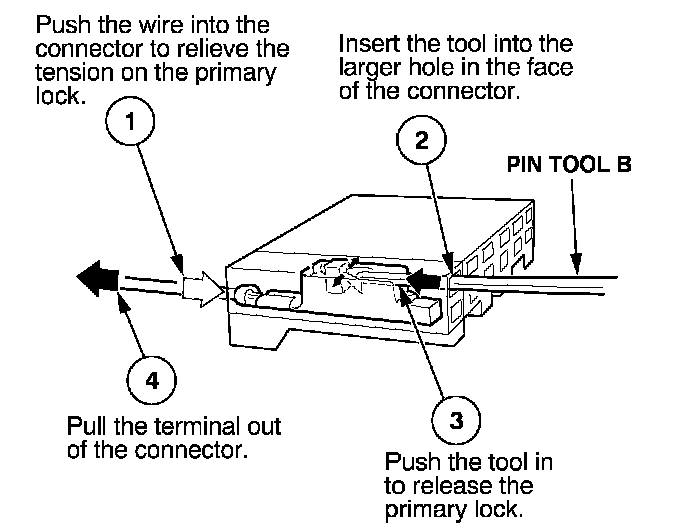 Push the wire into the connector to relieve the tension on the primary lock.

1

Insert the tool into the larger hole in the face of the connector.

2

PIN TOOL B

4

Pull the terminal out of the connector.

3

Push the tool in to release the primary lock.