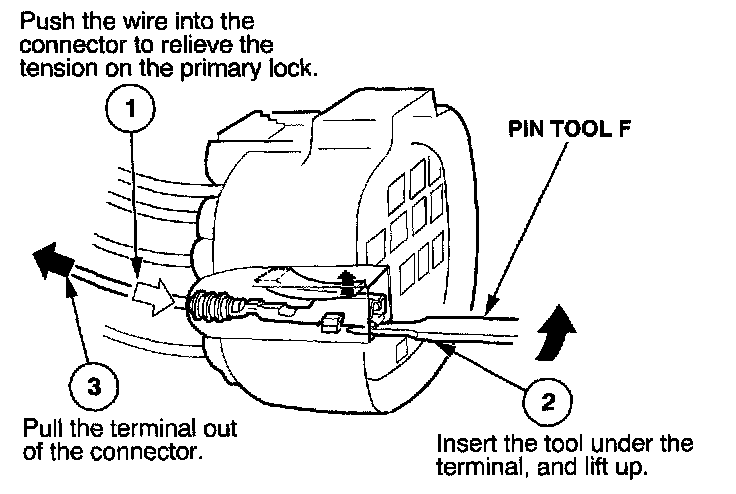 Push the wire into the connector to relieve the tension on the primary lock.

1

PIN TOOL F

3

Pull the terminal out of the connector.

2

Insert the tool under the terminal, and lift up.