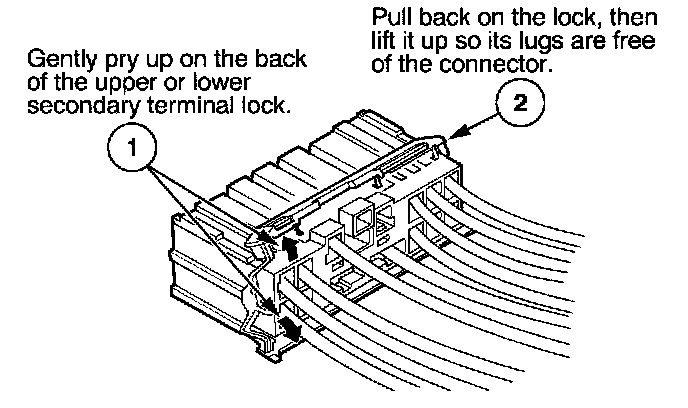 Pull back on the lock, then lift it up so its lugs are free of the connector.

Gently pry up on the back of the upper or lower secondary terminal lock.

2

1