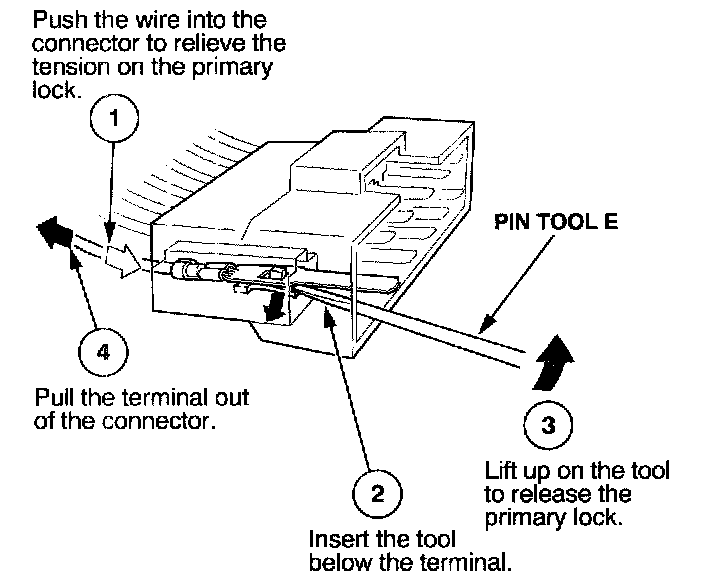 Push the wire into the connector to relieve the tension on the primary lock.

1

PIN TOOL E

4

Pull the terminal out of the connector.

3

Lift up on the tool to release the primary lock.

2

Insert the tool below the terminal.