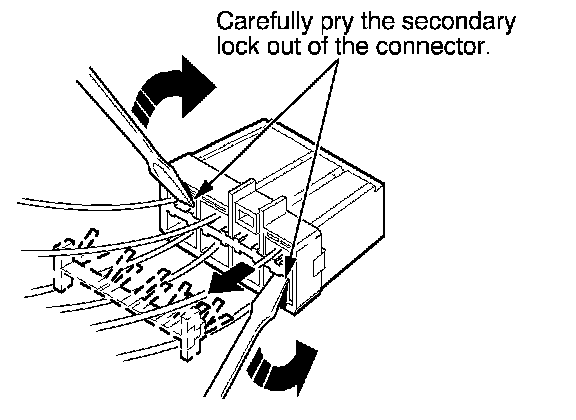 Carefully pry the secondary lock out of the connector.