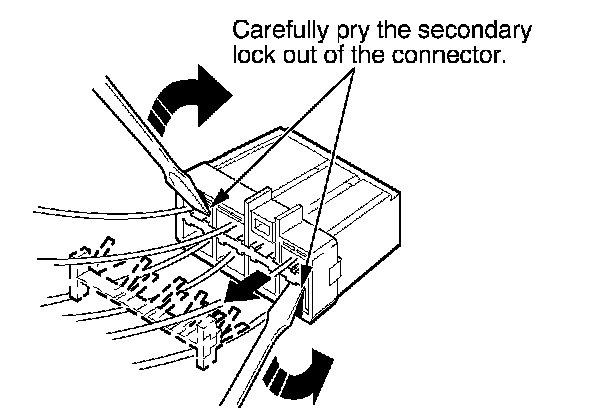 Carefully pry the secondary lock out of the connector.