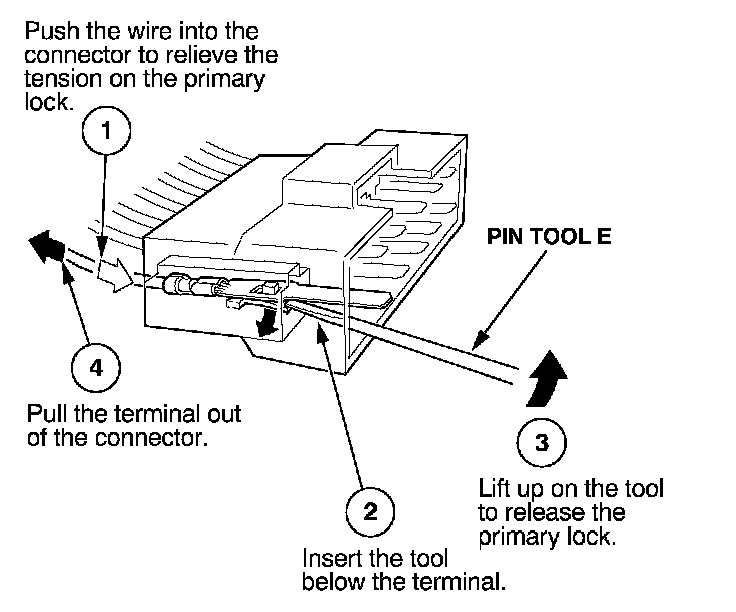 Push the wire into the connector to relieve the tension on the primary lock.

1

PIN TOOL E

4

Pull the terminal out of the connector.

3

Lift up on the tool to release the primary lock.

2

Insert the tool below the terminal.