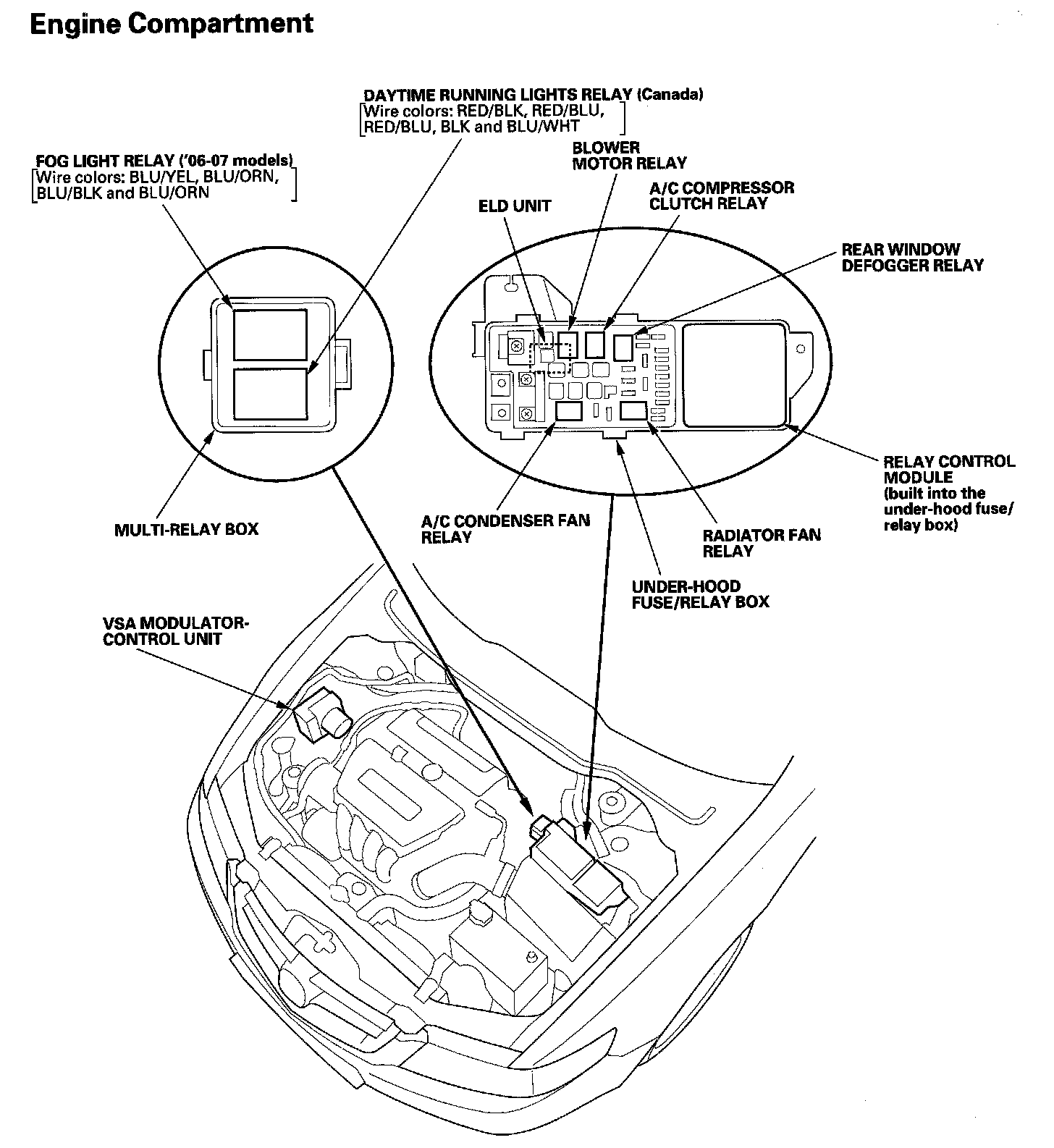 Engine Compartment

DAYTIME RUNNING LIGHTS RELAY (Canada)
[Wire colors: RED/BLK, RED/BLU, RED/BLU, BLK and BLU/WHT]

FOG LIGHT RELAY ('06-07 models)
[Wire colors: BLU/YEL, BLU/ORN, BLU/BLK and BLU/ORN]

BLOWER MOTOR RELAY

A/C COMPRESSOR CLUTCH RELAY

ELD UNIT

REAR WINDOW DEFOGGER RELAY

RELAY CONTROL MODULE (built into the under-hood fuse/ relay box)

MULTI-RELAY BOX

A/C CONDENSER FAN RELAY

RADIATOR FAN RELAY

UNDER-HOOD FUSE/RELAY BOX

VSA MODULATOR-CONTROL UNIT