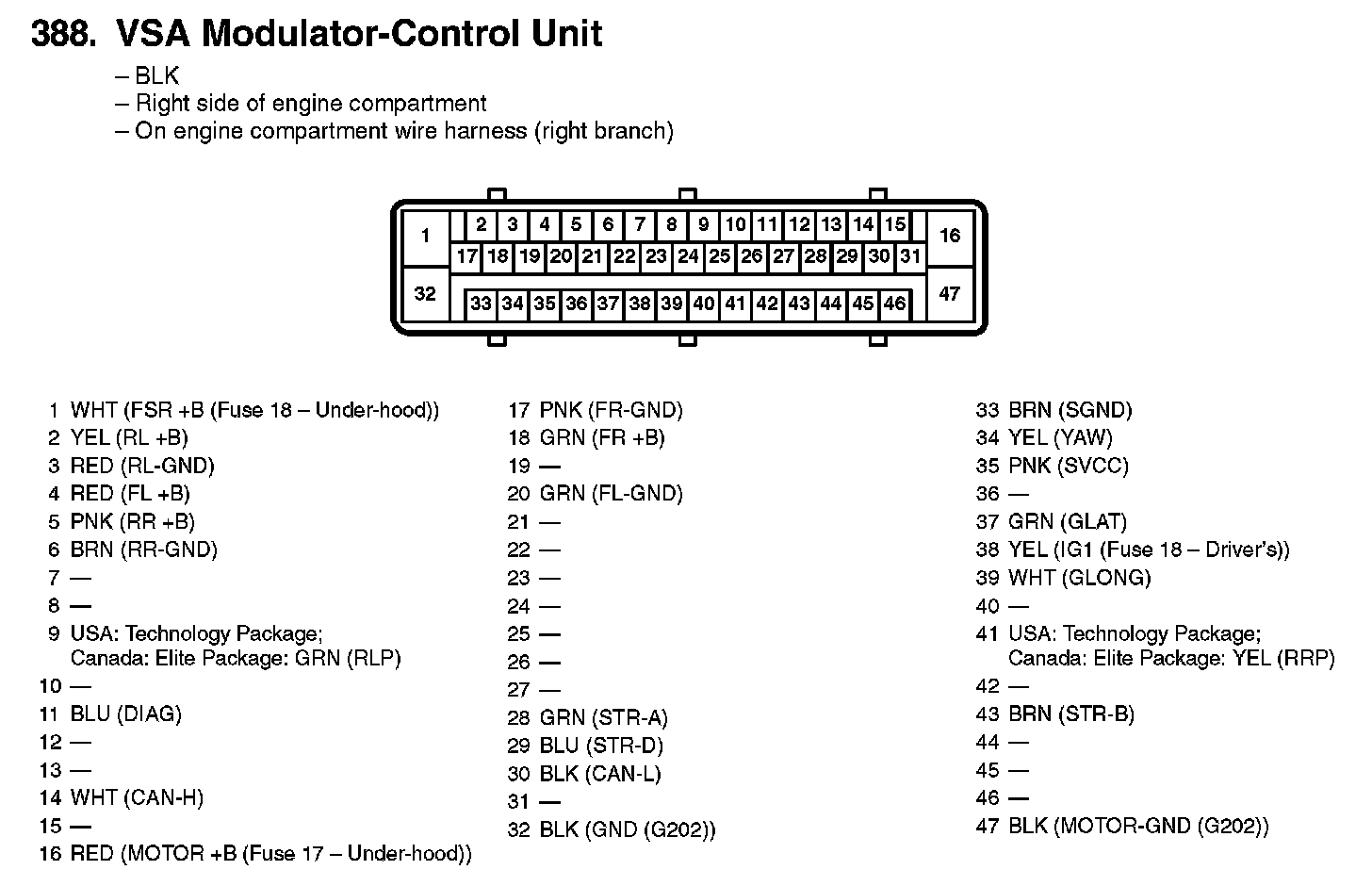 388. VSA Modulator-Control Unit

– BLK
– Right side of engine compartment
– On engine compartment wire harness (right branch)

1 2 3 4 5 6 7 8 9 10 11 12 13 14 15 16
17 18 19 20 21 22 23 24 25 26 27 28 29 30 31
32 33 34 35 36 37 38 39 40 41 42 43 44 45 46 47

1 WHT (FSR +B (Fuse 18 – Under-hood))
2 YEL (RL +B)
3 RED (RL-GND)
4 RED (FL +B)
5 PNK (RR +B)
6 BRN (RR-GND)
7 —
8 —
9 USA: Technology Package; Canada: Elite Package: GRN (RLP)
10 —
11 BLU (DIAG)
12 —
13 —
14 WHT (CAN-H)
15 —
16 RED (MOTOR +B (Fuse 17 – Under-hood))

17 PNK (FR-GND)
18 GRN (FR +B)
19 —
20 GRN (FL-GND)
21 —
22 —
23 —
24 —
25 —
26 —
27 —
28 GRN (STR-A)
29 BLU (STR-D)
30 BLK (CAN-L)
31 —
32 BLK (GND (G202))

33 BRN (SGND)
34 YEL (YAW)
35 PNK (SVCC)
36 —
37 GRN (GLAT)
38 YEL (IG1 (Fuse 18 – Driver's))
39 WHT (GLONG)
40 —
41 USA: Technology Package; Canada: Elite Package: YEL (RRP)
42 —
43 BRN (STR-B)
44 —
45 —
46 —
47 BLK (MOTOR-GND (G202))