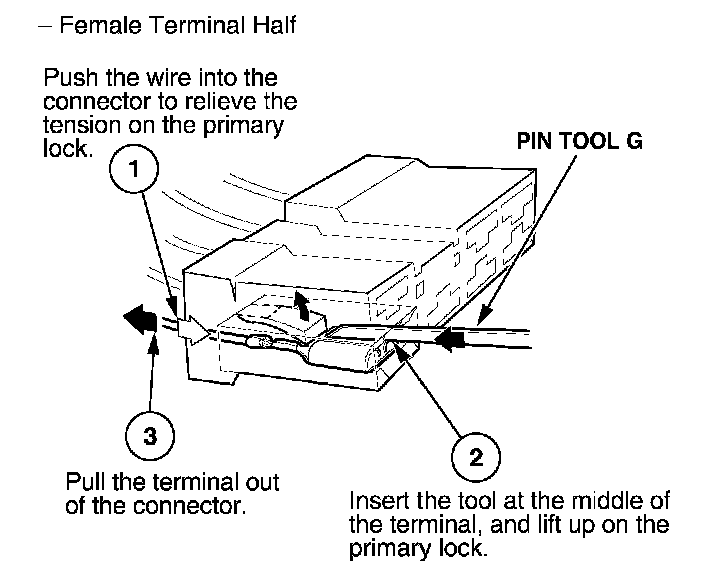 – Female Terminal Half

Push the wire into the connector to relieve the tension on the primary lock.

1

PIN TOOL G

3

Pull the terminal out of the connector.

2

Insert the tool at the middle of the terminal, and lift up on the primary lock.