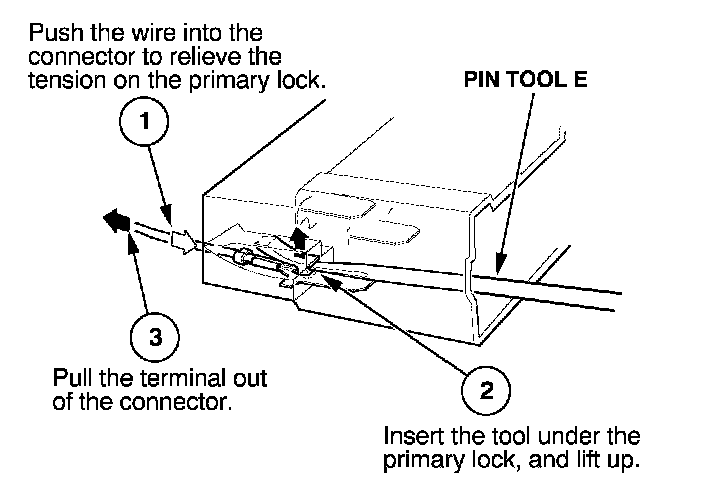 Push the wire into the connector to relieve the tension on the primary lock.

PIN TOOL E

1

3

Pull the terminal out of the connector.

2

Insert the tool under the primary lock, and lift up.