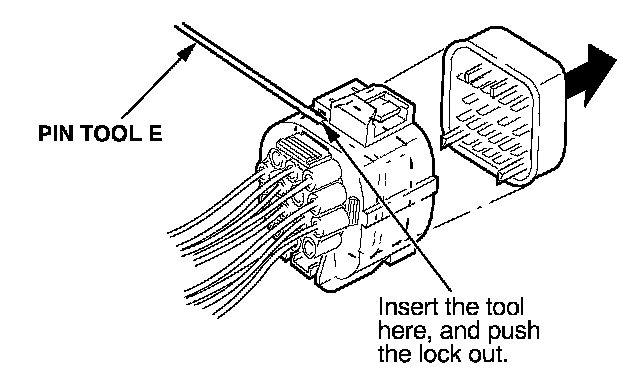 PIN TOOL E

Insert the tool here, and push the lock out.