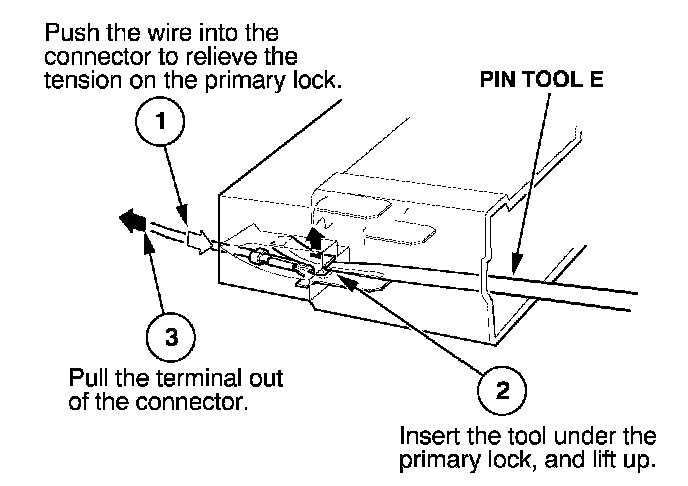 Push the wire into the connector to relieve the tension on the primary lock.

PIN TOOL E

1

3

Pull the terminal out of the connector.

2

Insert the tool under the primary lock, and lift up.