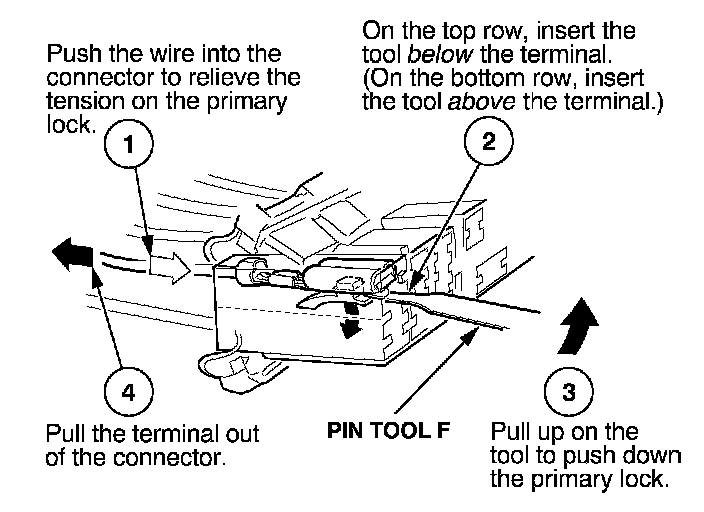 Push the wire into the connector to relieve the tension on the primary lock.

1

On the top row, insert the tool below the terminal. (On the bottom row, insert the tool above the terminal.)

2

4

Pull the terminal out of the connector.

PIN TOOL F

3

Pull up on the tool to push down the primary lock.