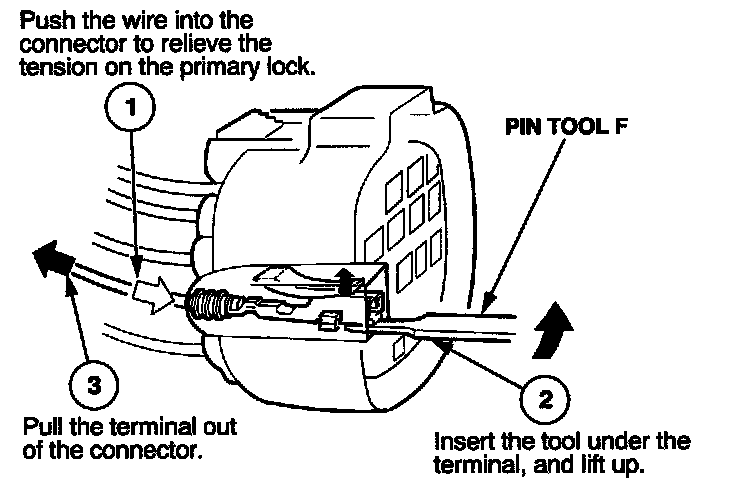 Push the wire into the connector to relieve the tension on the primary lock.

1

PIN TOOL F

3

Pull the terminal out of the connector.

2

Insert the tool under the terminal, and lift up.