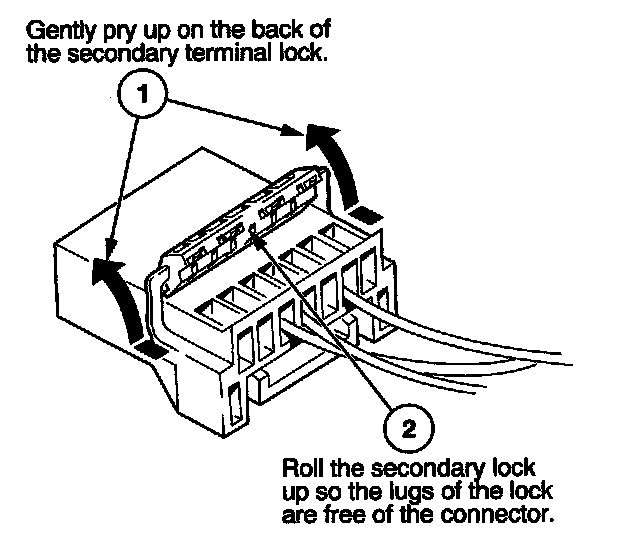 Gently pry up on the back of the secondary terminal lock.

1

2

Roll the secondary lock up so the lugs of the lock are free of the connector.