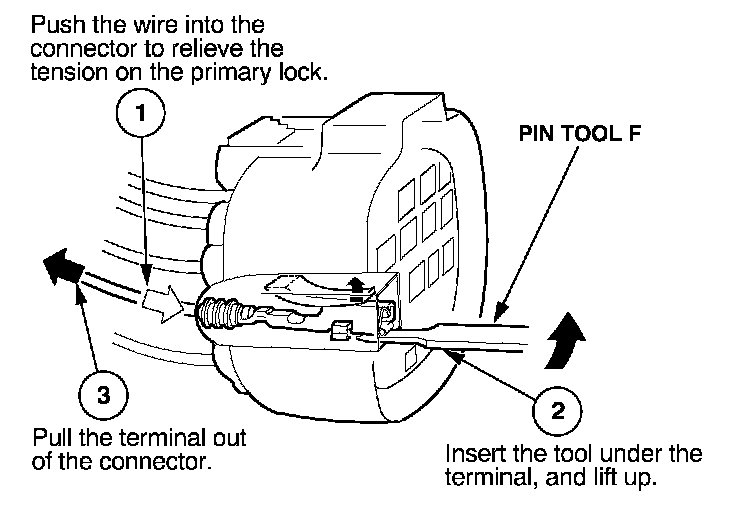 Push the wire into the connector to relieve the tension on the primary lock.

1

PIN TOOL F

3

Pull the terminal out of the connector.

2

Insert the tool under the terminal, and lift up.