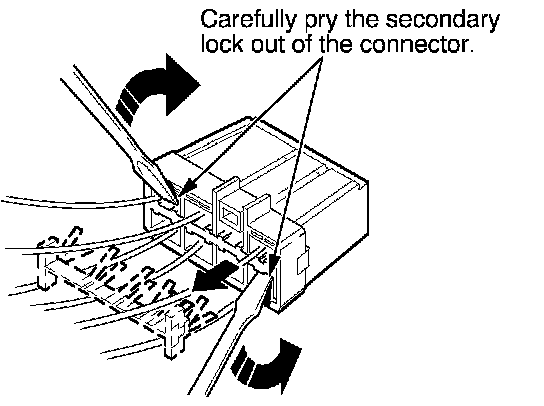 Carefully pry the secondary lock out of the connector.