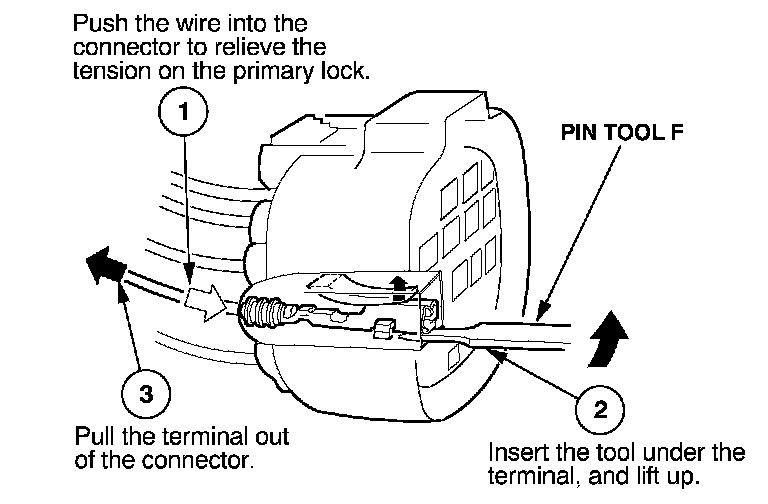 Push the wire into the connector to relieve the tension on the primary lock.

1

PIN TOOL F

3

Pull the terminal out of the connector.

2

Insert the tool under the terminal, and lift up.