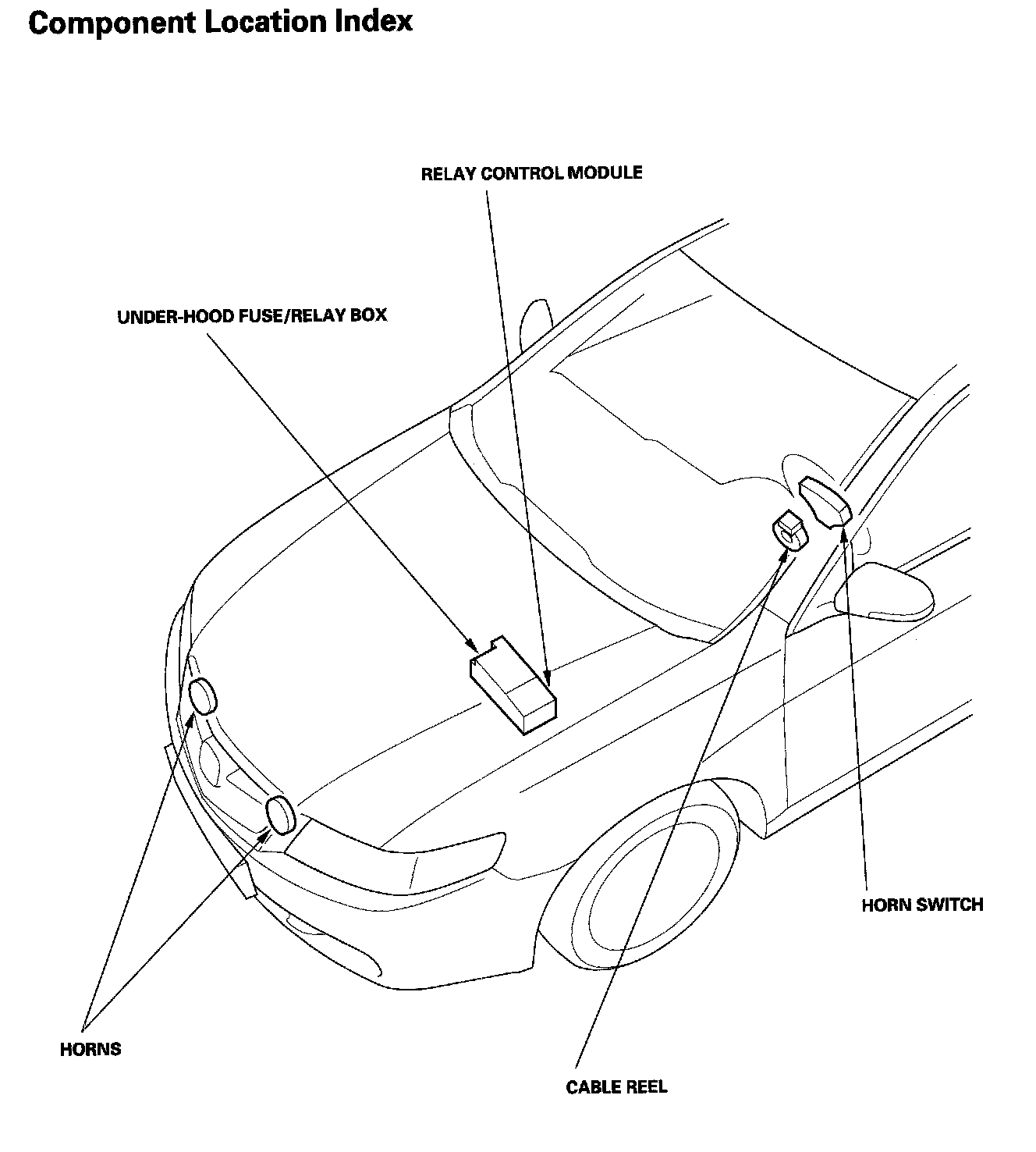 Component Location Index

RELAY CONTROL MODULE

UNDER-HOOD FUSE/RELAY BOX

HORN SWITCH

HORNS

CABLE REEL