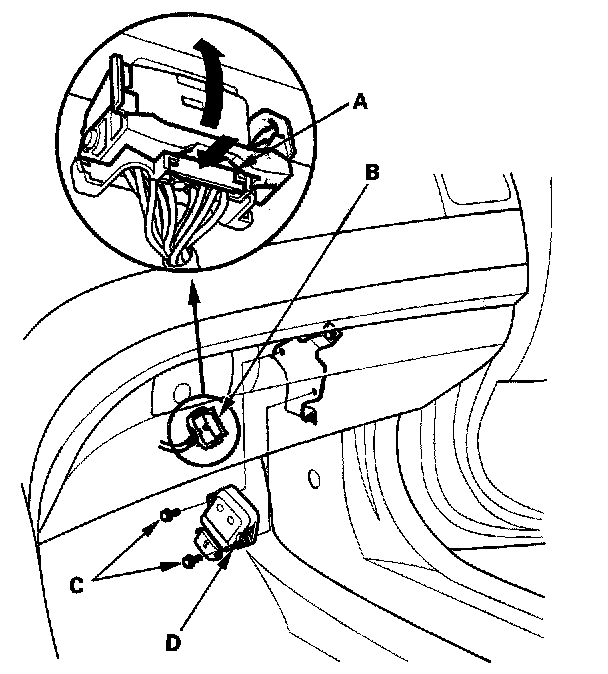 A
B
C
D