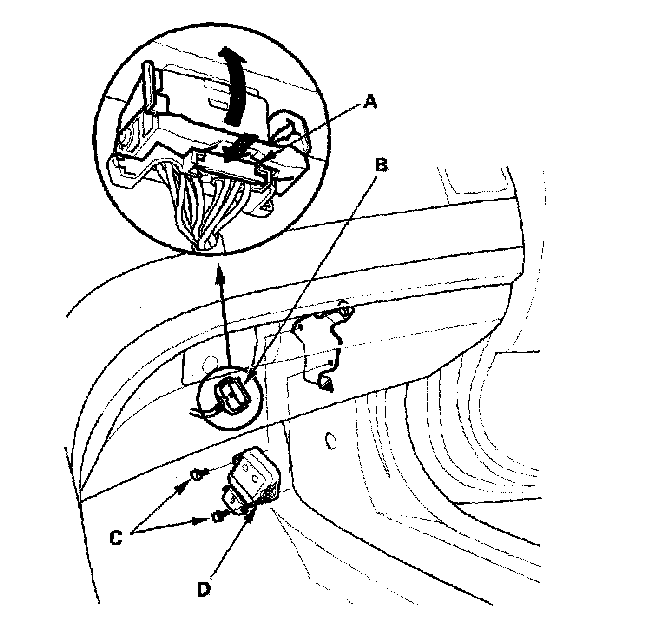 A
B
C
D