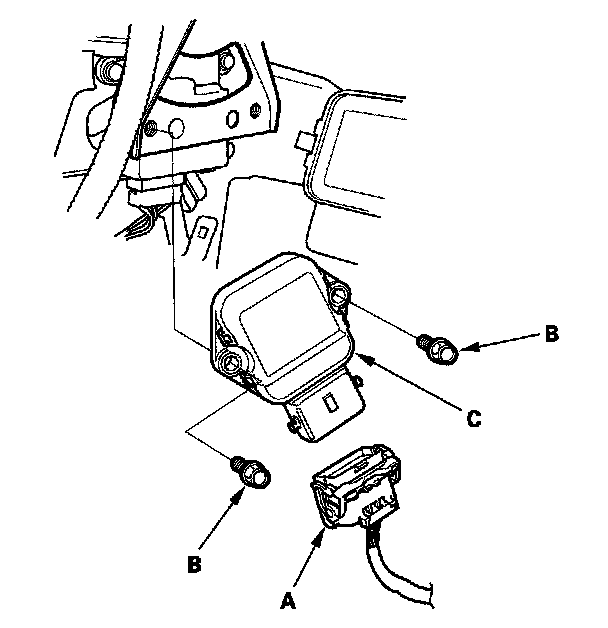 B
C
B
A