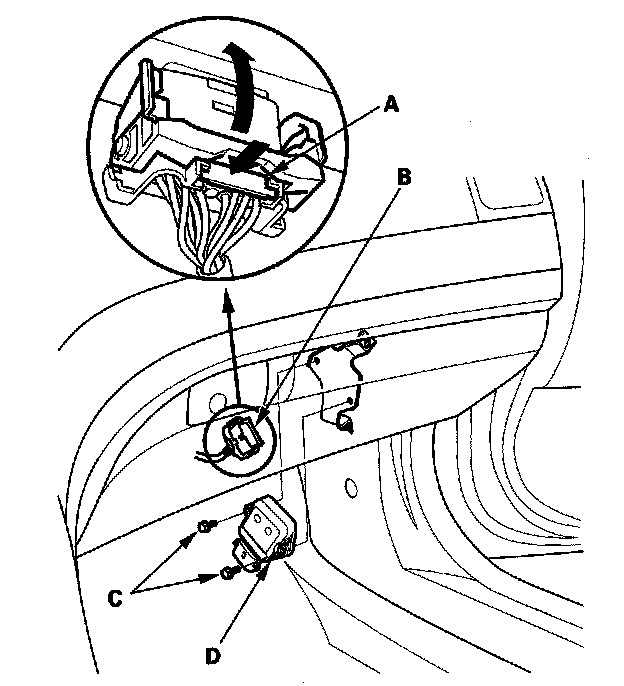 A
B
C
D