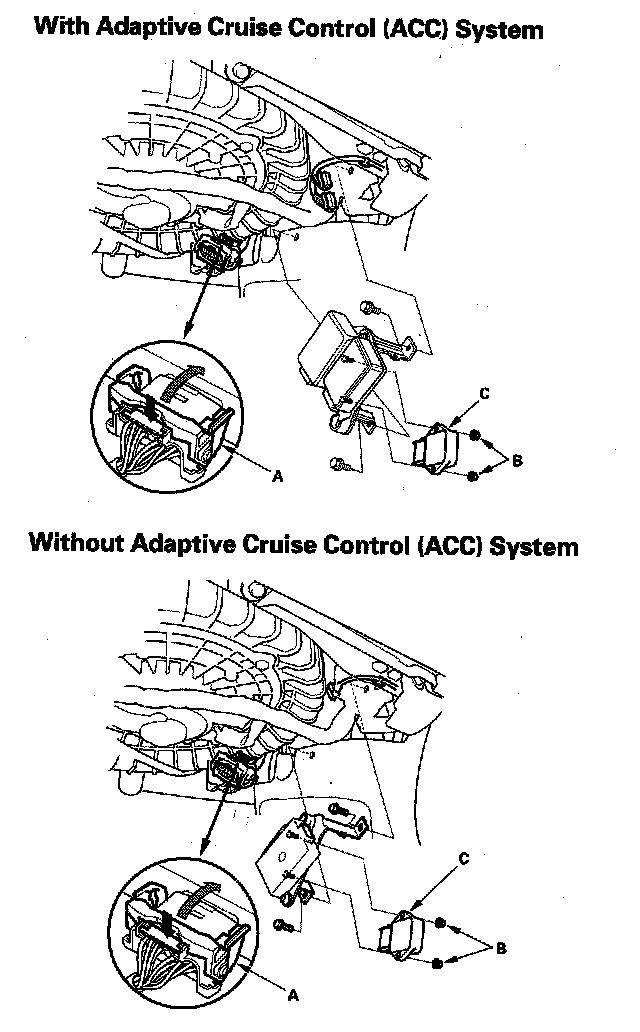 With Adaptive Cruise Control (ACC) System

C

B

A

Without Adaptive Cruise Control (ACC) System

C

B

A