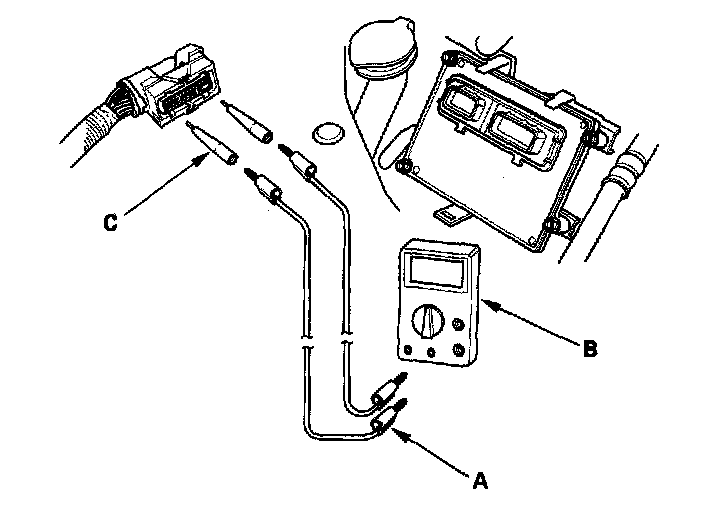 C

B

A