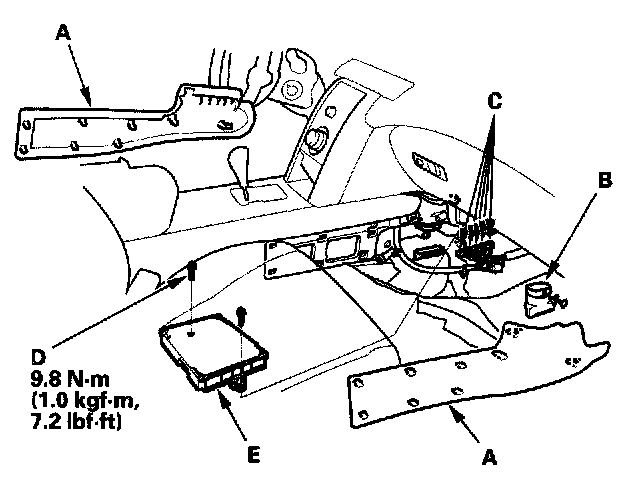 A

C

B

D
9.8 N·m
(1.0 kgf·m,
7.2 lbf·ft)

E

A