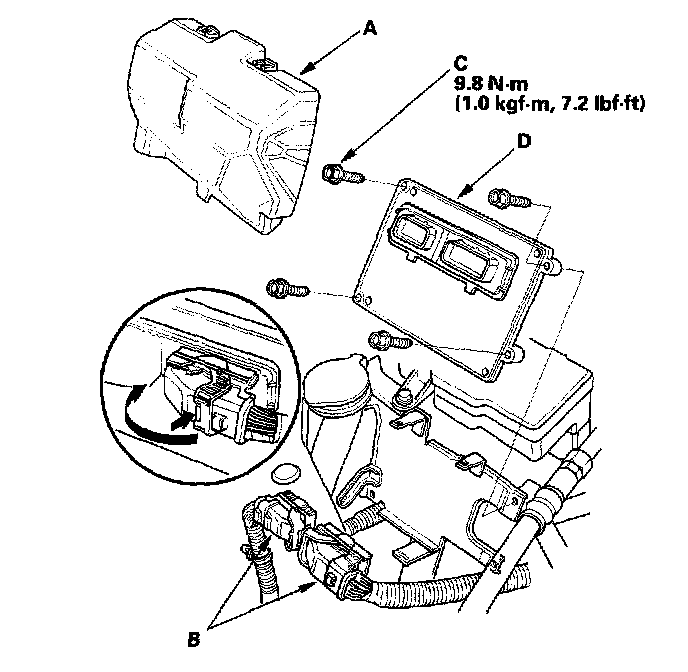 A

C
9.8 N·m
(1.0 kgf·m, 7.2 lbf·ft)

D

B