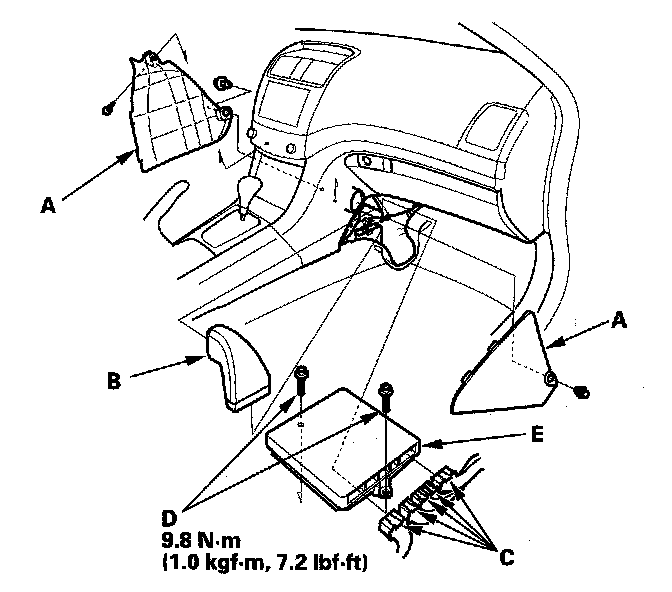 A

A

B

E

D
9.8 N·m
(1.0 kgf·m, 7.2 lbf·ft)

C