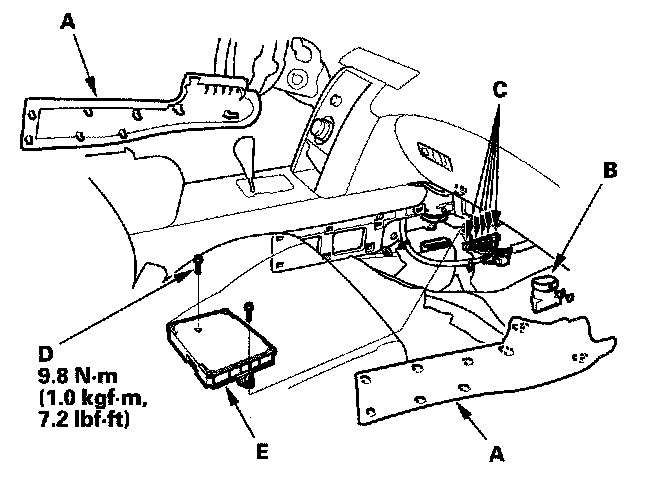 A

C

B

D
9.8 N·m
(1.0 kgf·m,
7.2 lbf·ft)

E

A