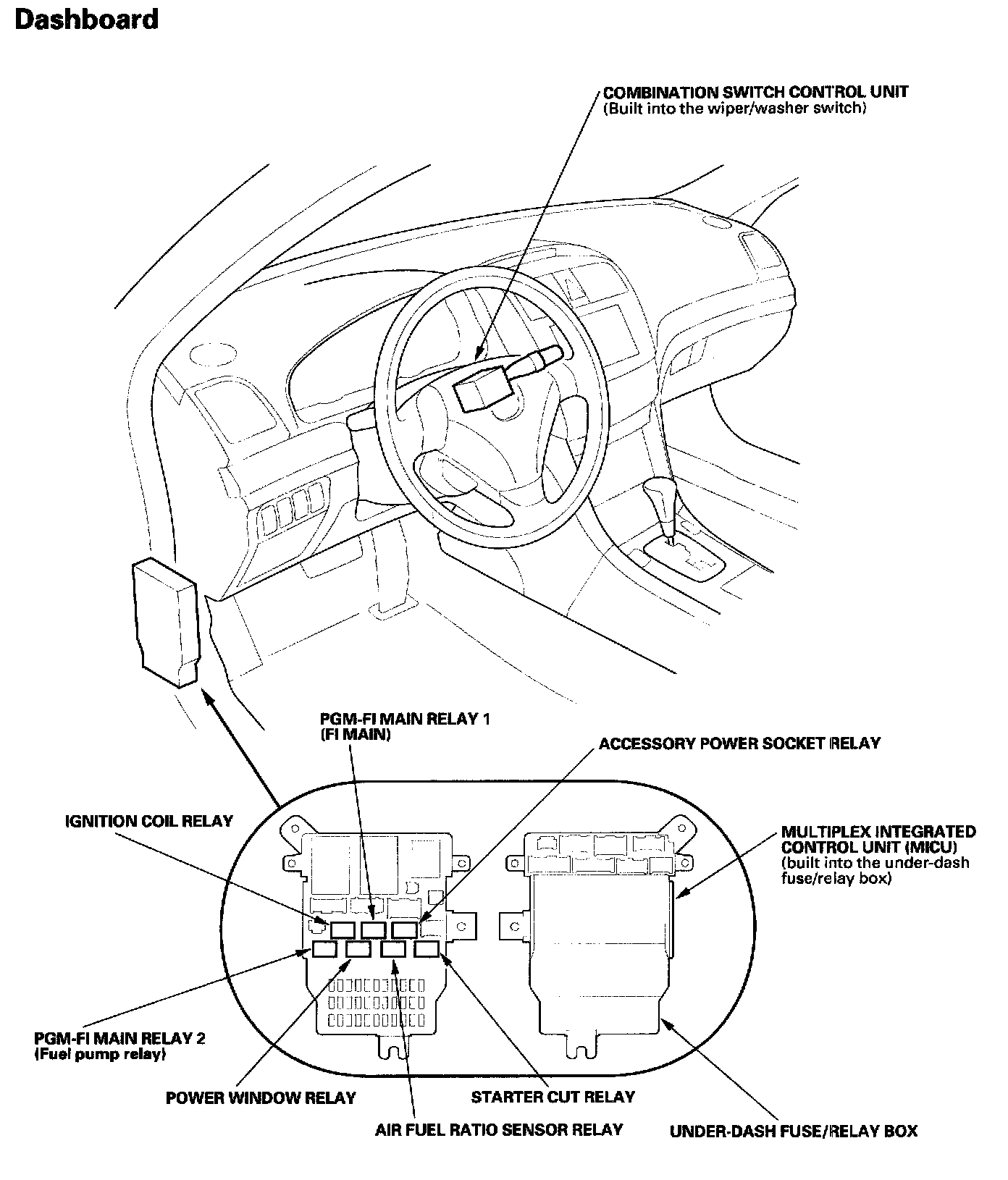 Dashboard

COMBINATION SWITCH CONTROL UNIT
(Built into the wiper/washer switch)

PGM-FI MAIN RELAY 1
(FI MAIN)

ACCESSORY POWER SOCKET RELAY

IGNITION COIL RELAY

MULTIPLEX INTEGRATED CONTROL UNIT (MICU)
(built into the under-dash fuse/relay box)

PGM-FI MAIN RELAY 2
(Fuel pump relay)

POWER WINDOW RELAY

STARTER CUT RELAY

AIR FUEL RATIO SENSOR RELAY

UNDER-DASH FUSE/RELAY BOX