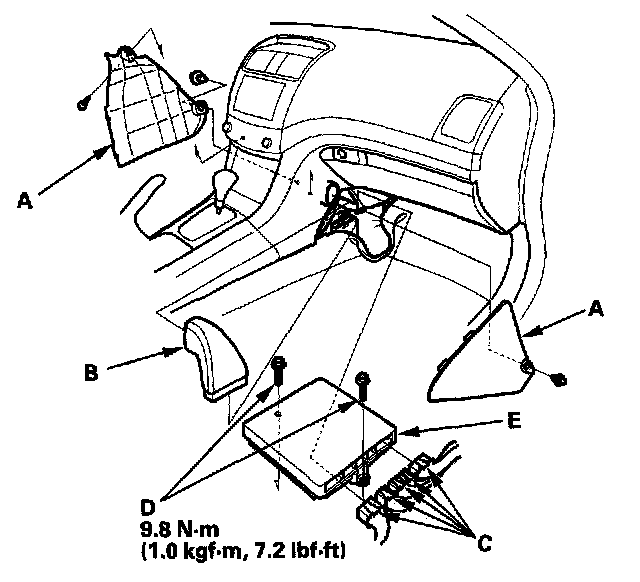 A

A

B

E

D
9.8 N·m
(1.0 kgf·m, 7.2 lbf·ft)

C