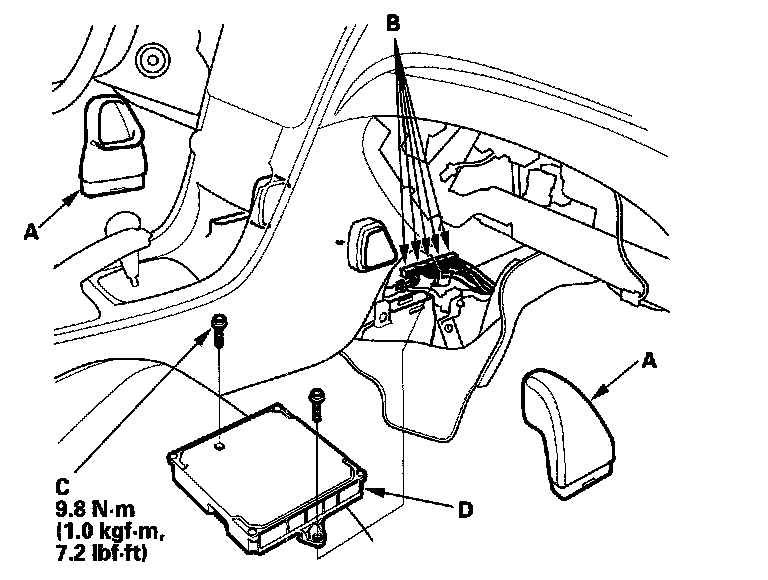 B

A

A

C
9.8 N·m
(1.0 kgf·m,
7.2 lbf·ft)

D