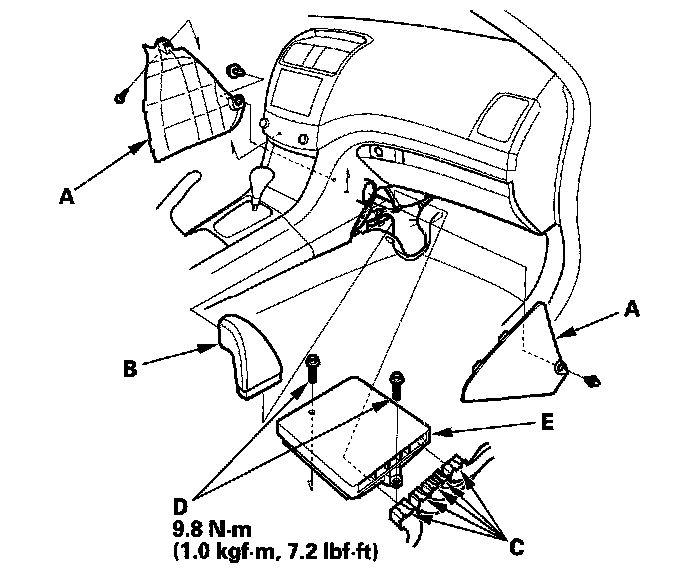 A

A

B

E

D
9.8 N·m
(1.0 kgf·m, 7.2 lbf·ft)

C