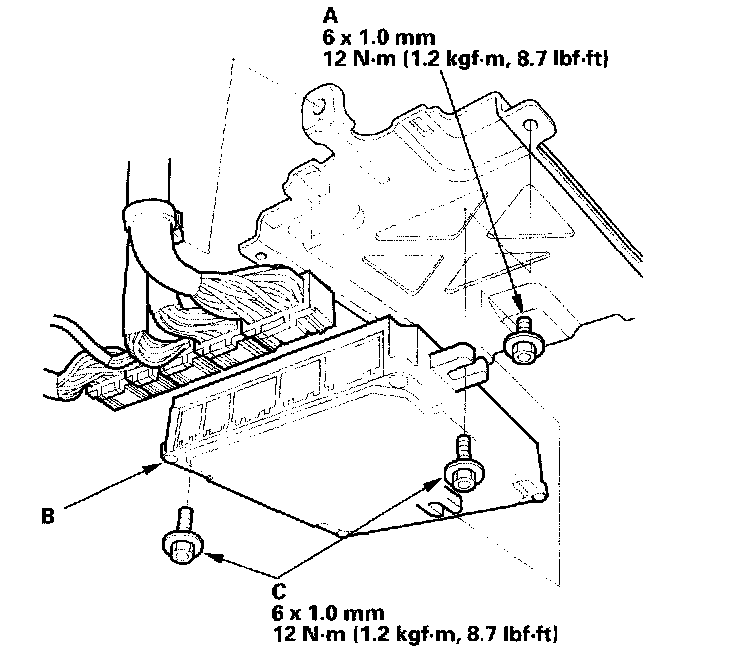 A
6 x 1.0 mm
12 N·m (1.2 kgf·m, 8.7 lbf·ft)

B

C
6 x 1.0 mm
12 N·m (1.2 kgf·m, 8.7 lbf·ft)