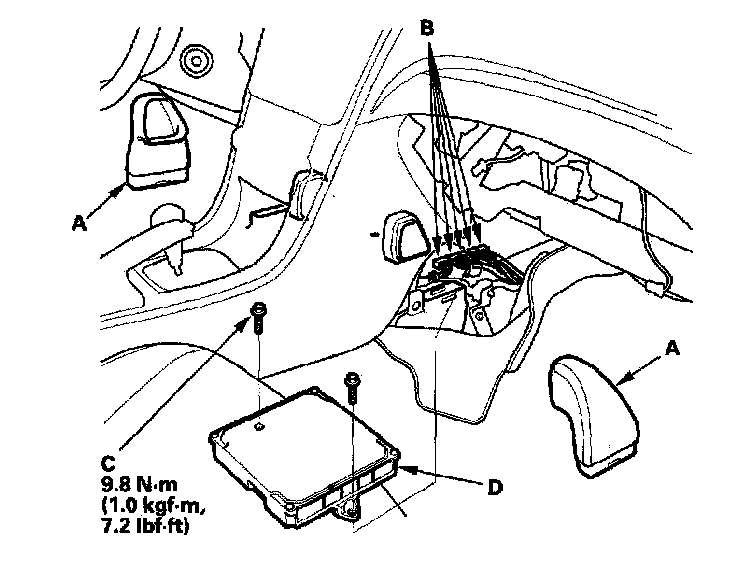 B

A

A

C
9.8 N·m
(1.0 kgf·m,
7.2 lbf·ft)

D