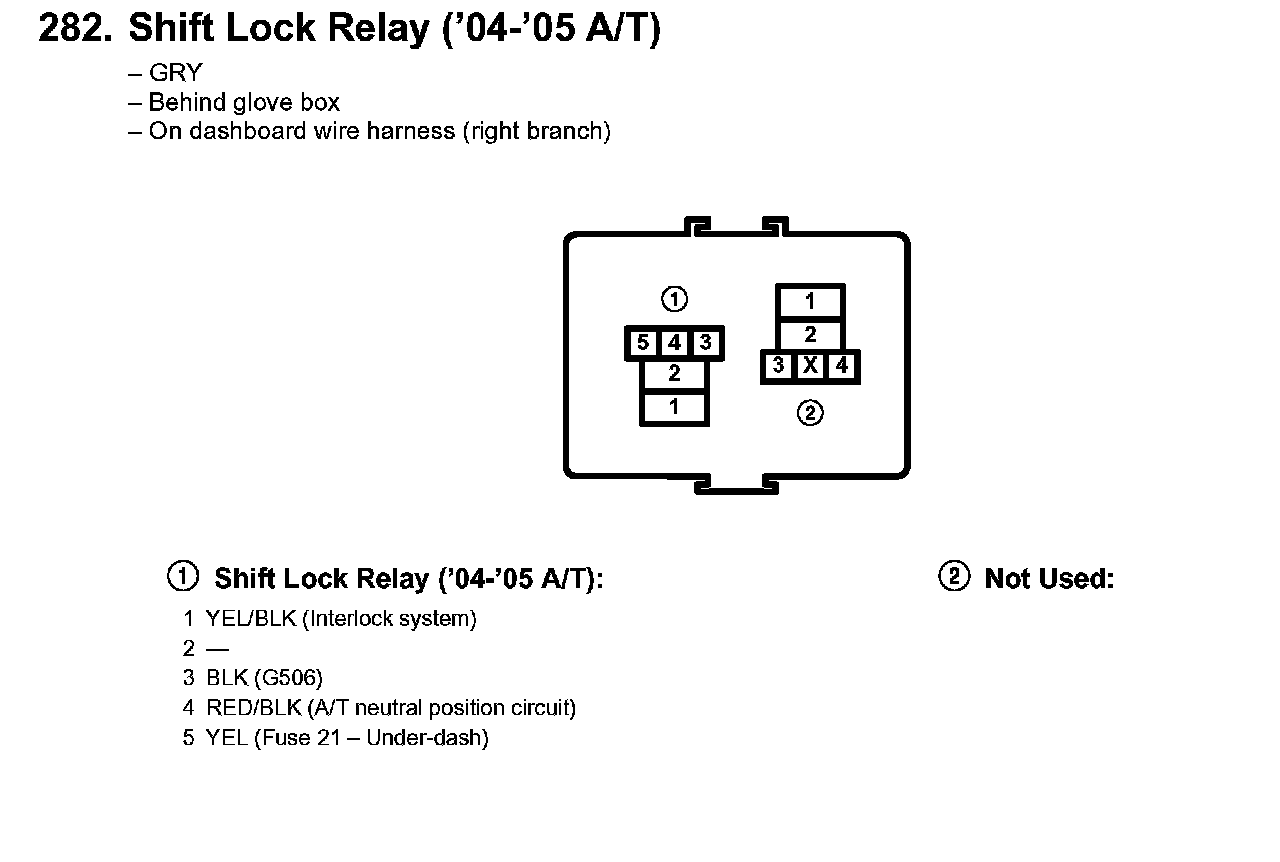 282. Shift Lock Relay ('04-'05 A/T)

– GRY
– Behind glove box
– On dashboard wire harness (right branch)

①

5 4 3
2
1

1
2
3 X 4

②

① Shift Lock Relay ('04-'05 A/T):

1 YEL/BLK (Interlock system)
2 —
3 BLK (G506)
4 RED/BLK (A/T neutral position circuit)
5 YEL (Fuse 21 – Under-dash)

② Not Used: