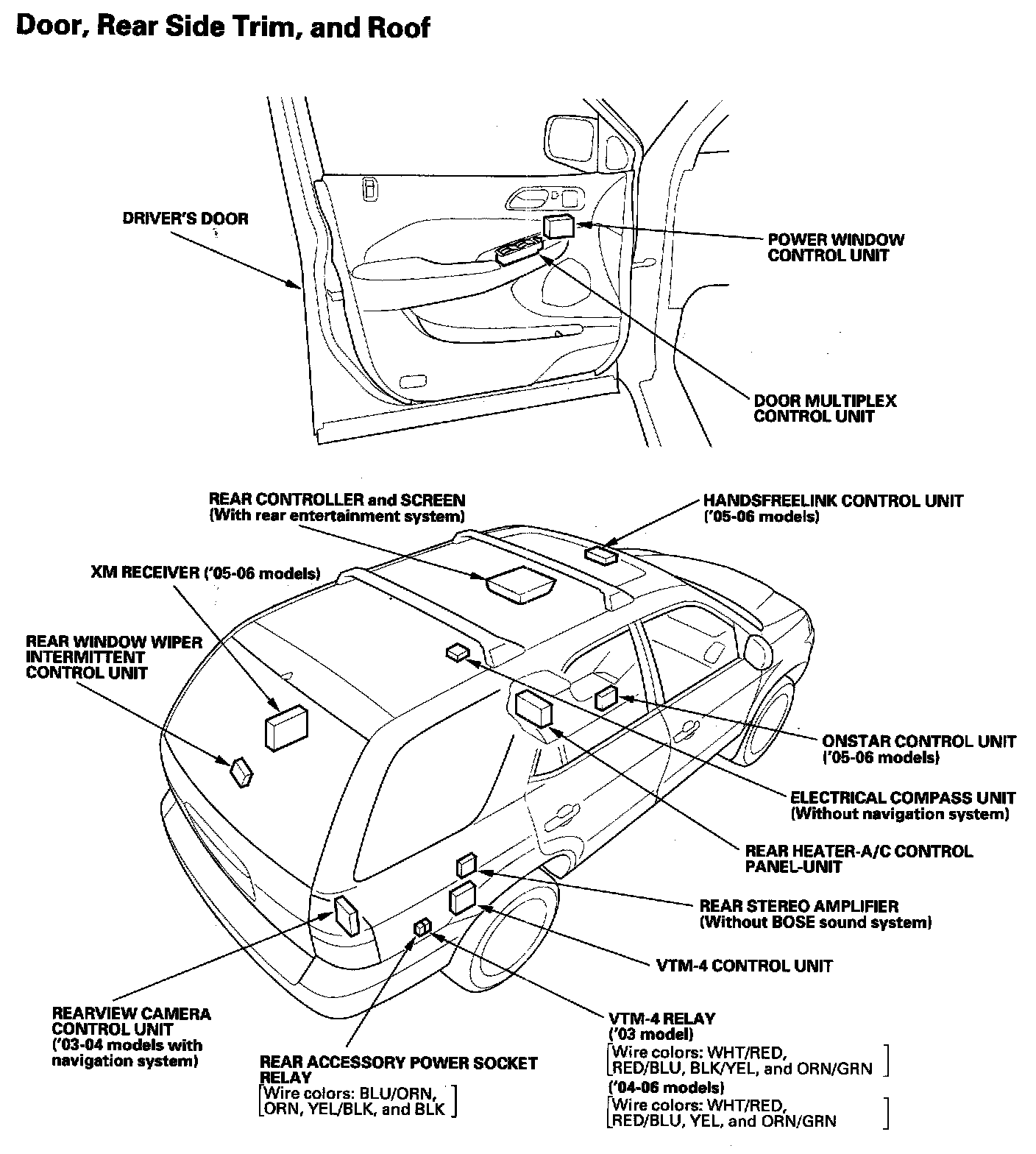 Door, Rear Side Trim, and Roof

DRIVER'S DOOR

POWER WINDOW CONTROL UNIT

DOOR MULTIPLEX CONTROL UNIT

REAR CONTROLLER and SCREEN
(With rear entertainment system)

HANDSFREELINK CONTROL UNIT
('05-06 models)

XM RECEIVER ('05-06 models)

REAR WINDOW WIPER INTERMITTENT CONTROL UNIT

ONSTAR CONTROL UNIT
('05-06 models)

ELECTRICAL COMPASS UNIT
(Without navigation system)

REAR HEATER-A/C CONTROL PANEL-UNIT

REAR STEREO AMPLIFIER
(Without BOSE sound system)

VTM-4 CONTROL UNIT

REARVIEW CAMERA CONTROL UNIT
('03-04 models with navigation system)

REAR ACCESSORY POWER SOCKET RELAY
[Wire colors: BLU/ORN, ORN, YEL/BLK, and BLK]

VTM-4 RELAY
('03 model)
[Wire colors: WHT/RED, RED/BLU, BLK/YEL, and ORN/GRN]
('04-06 models)
[Wire colors: WHT/RED, RED/BLU, YEL, and ORN/GRN]