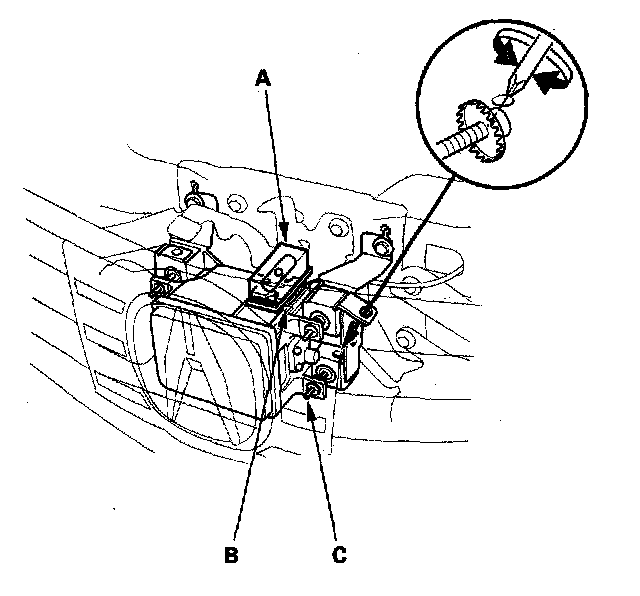 A
B
C