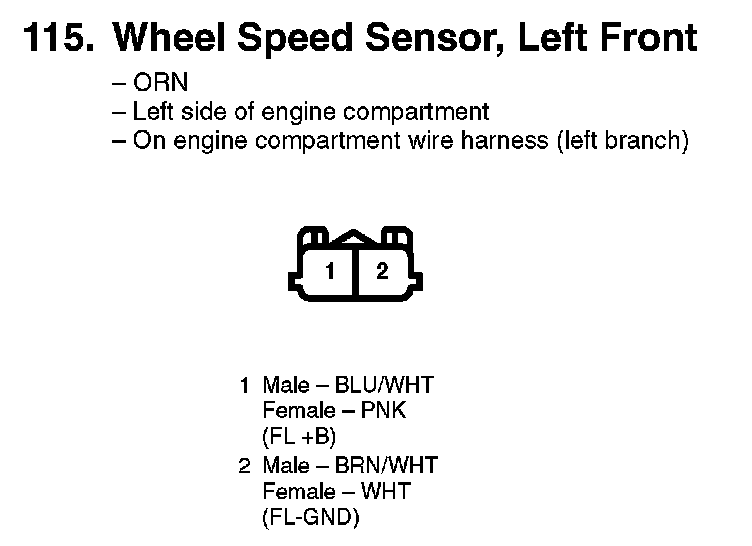 115. Wheel Speed Sensor, Left Front

– ORN
– Left side of engine compartment
– On engine compartment wire harness (left branch)

1 2

1 Male – BLU/WHT
Female – PNK
(FL +B)
2 Male – BRN/WHT
Female – WHT
(FL-GND)