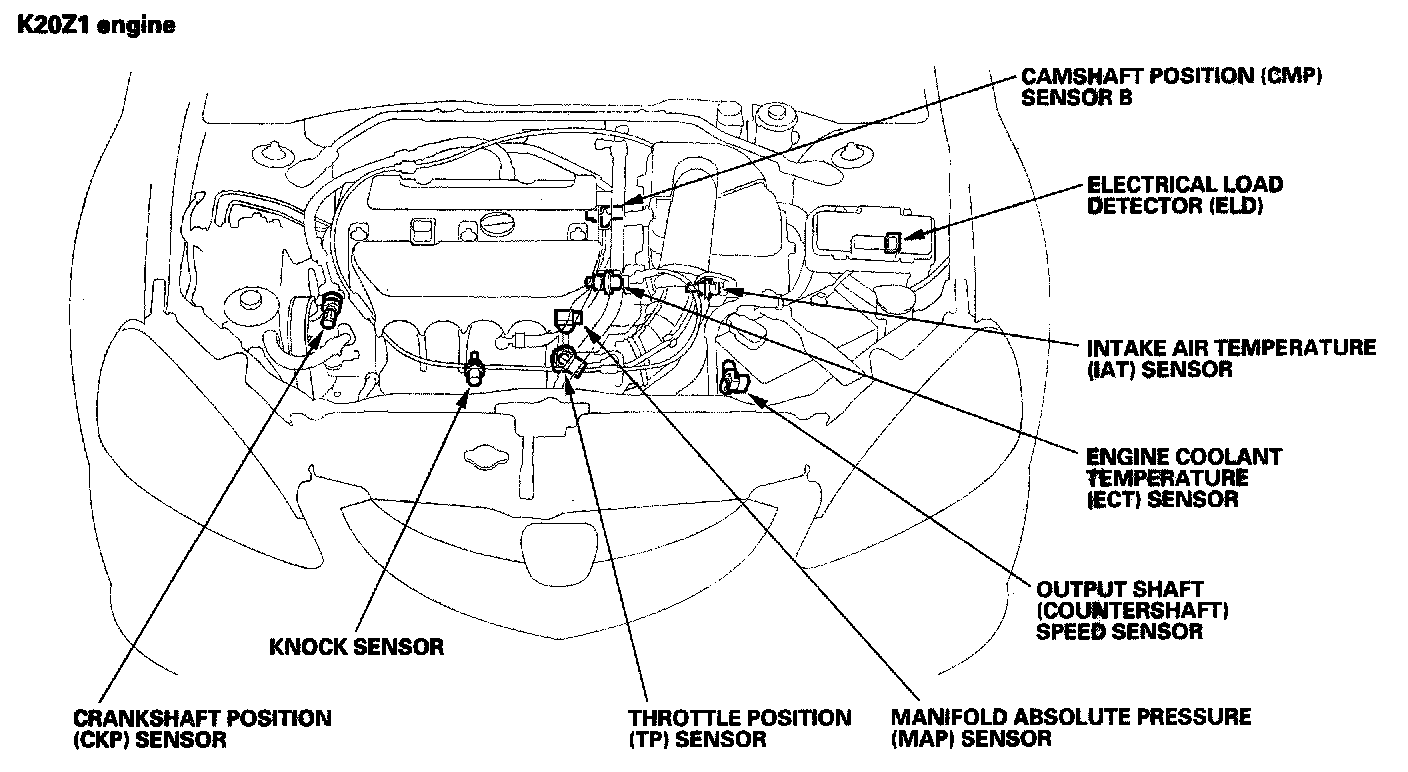 K20Z1 engine

CAMSHAFT POSITION (CMP) SENSOR B

ELECTRICAL LOAD DETECTOR (ELD)

INTAKE AIR TEMPERATURE (IAT) SENSOR

ENGINE COOLANT TEMPERATURE (ECT) SENSOR

OUTPUT SHAFT (COUNTERSHAFT) SPEED SENSOR

KNOCK SENSOR

CRANKSHAFT POSITION (CKP) SENSOR

THROTTLE POSITION (TP) SENSOR

MANIFOLD ABSOLUTE PRESSURE (MAP) SENSOR